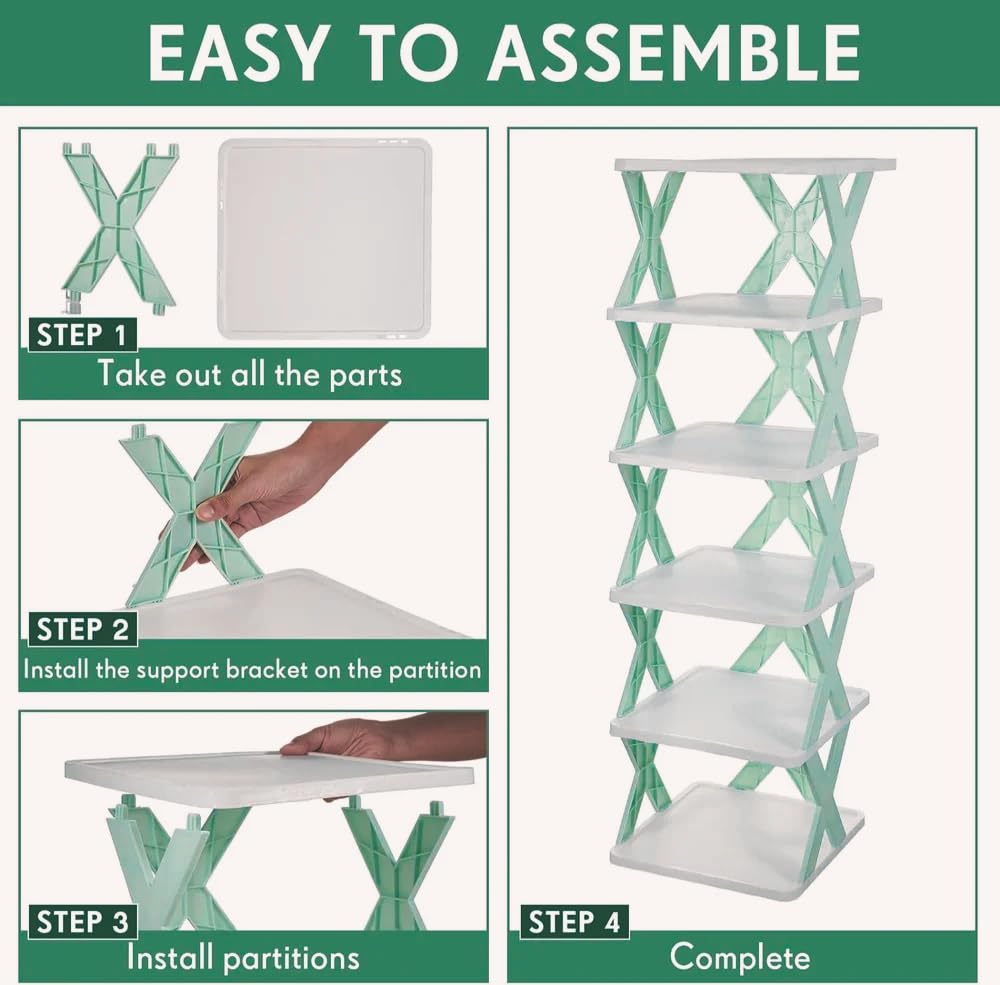 EASY TO ASSEMBLE

STEP 1
Take out all the parts

STEP 2
Install the support bracket on the partition

STEP 3
Install partitions

STEP 4
Complete